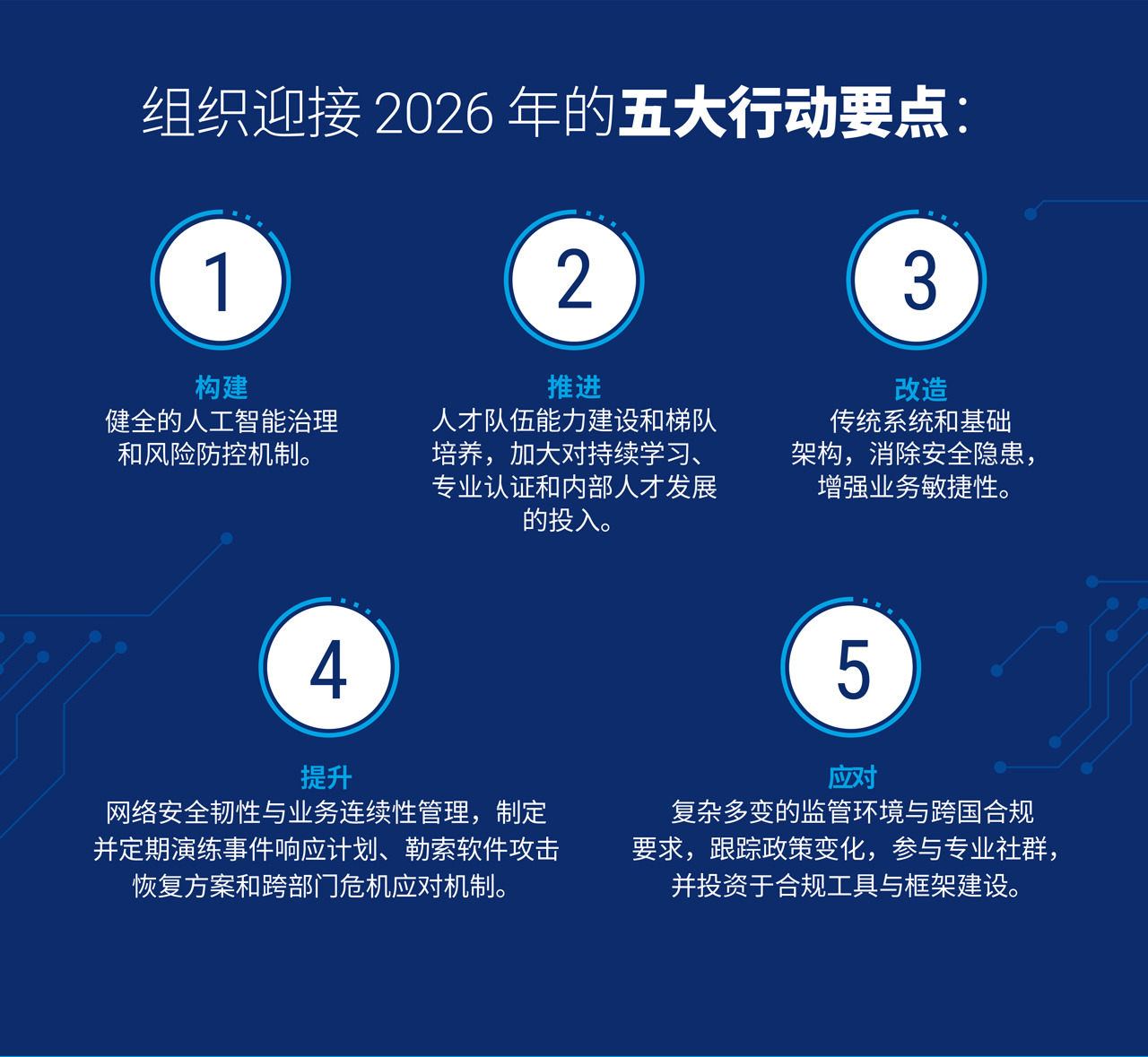 组织迎接 2026 年的五大行动要点：

1

构建
健全的人工智能治理和风险防控机制。

2

推进
人才队伍能力建设和梯队培养，加大对持续学习、专业认证和内部人才发展的投入。

3

改造
传统系统和基础架构，消除安全隐患，增强业务敏捷性。

4

提升
网络安全韧性与业务连续性管理，制定并定期演练事件响应计划、勒索软件攻击恢复方案和跨部门危机应对机制。

5

应对
复杂多变的监管环境与跨国合规要求，跟踪政策变化，参与专业社群，并投资于合规工具与框架建设。